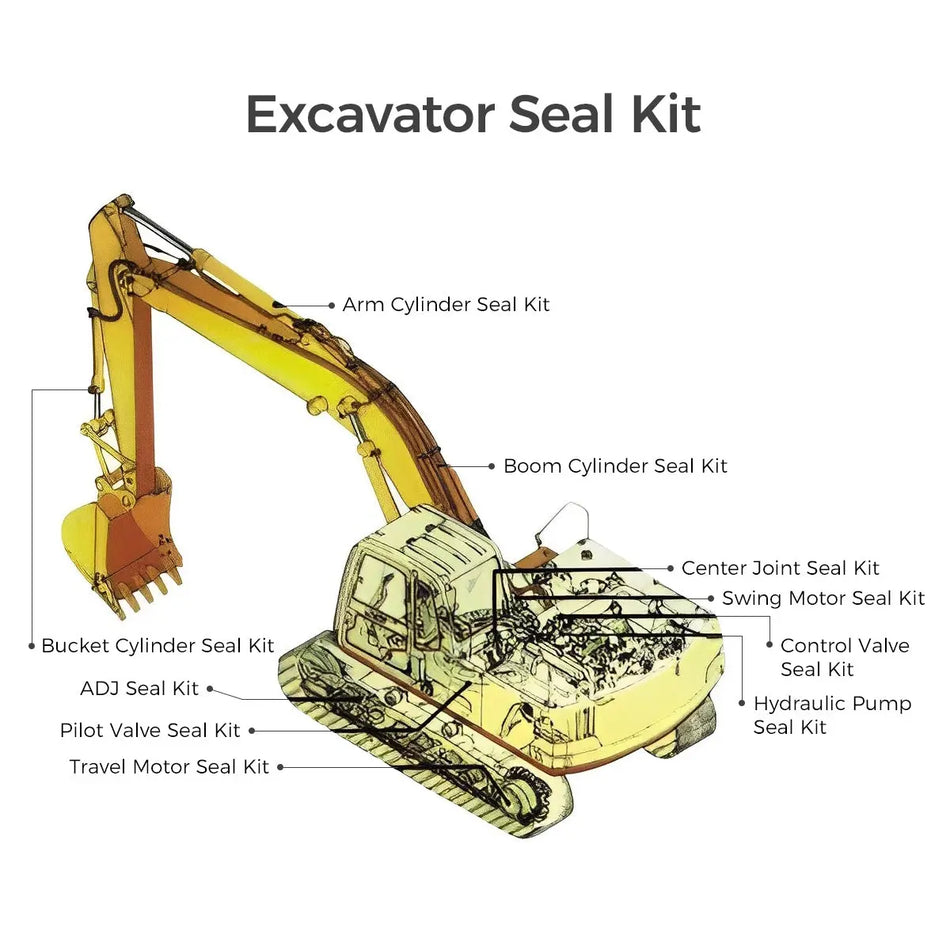 Excavator Seal Kit

Arm Cylinder Seal Kit

Boom Cylinder Seal Kit

Center Joint Seal Kit

Swing Motor Seal Kit

Control Valve Seal Kit

Hydraulic Pump Seal Kit

Bucket Cylinder Seal Kit

ADJ Seal Kit

Pilot Valve Seal Kit

Travel Motor Seal Kit